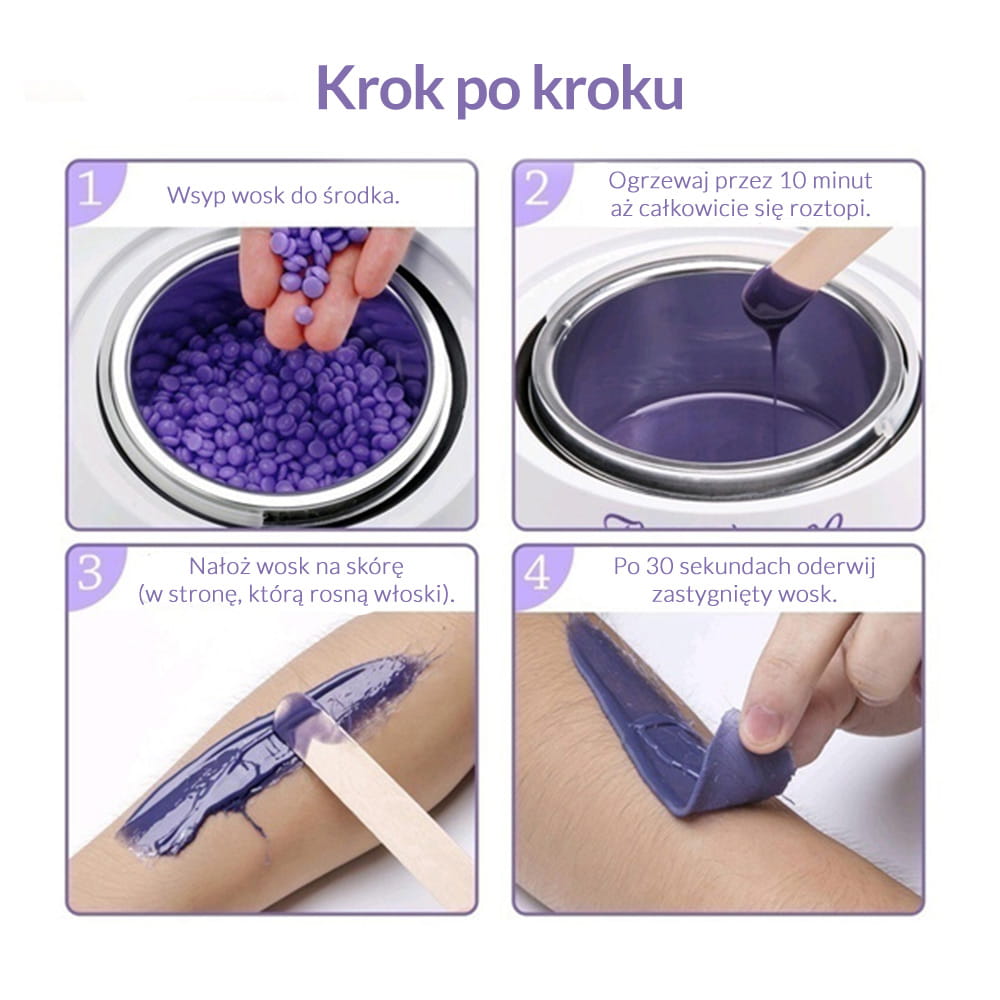 Krok po kroku

1
Wsyp wosk do środka.

2
Ogrzewaj przez 10 minut aż całkowicie się roztopi.

3
Nałoż wosk na skórę (w stronę, którą rosną włoski).

4
Po 30 sekundach oderwij zastygnięty wosk.