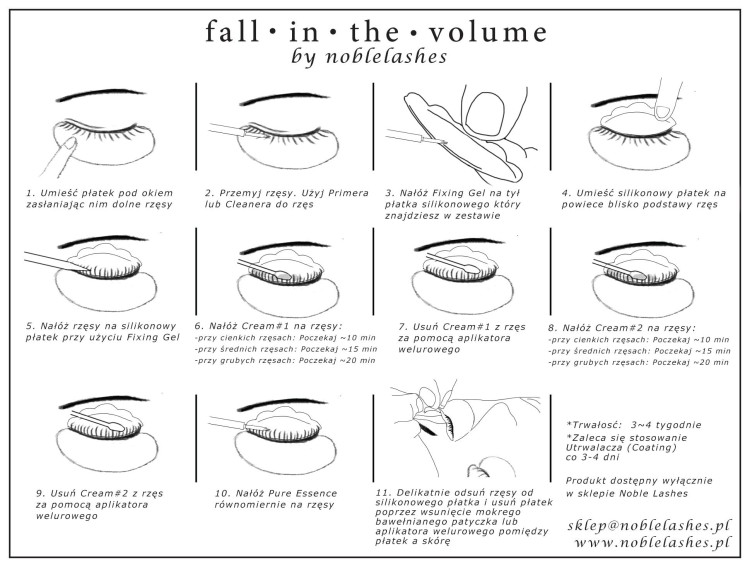 fall • in • the • volume
by noblelashes

1. Umieść płatek pod okiem zasłaniając nim dolne rzęsy

2. Przemyj rzęsy. Użyj Primera lub Cleanera do rzęs

3. Nałóż Fixing Gel na tył płatka silikonowego który znajdziesz w zestawie

4. Umieść silikonowy płatek na powiece blisko podstawy rzęs

5. Nałóż rzęsy na silikonowy płatek przy użyciu Fixing Gel

6. Nałóż Cream#1 na rzęsy:
-przy cienkich rzęsach: Poczekaj ~10 min
-przy średnich rzęsach: Poczekaj ~15 min
-przy grubych rzęsach: Poczekaj ~20 min

7. Usuń Cream#1 z rzęs za pomocą aplikatora welurowego

8. Nałóż Cream#2 na rzęsy:
-przy cienkich rzęsach: Poczekaj ~10 min
-przy średnich rzęsach: Poczekaj ~15 min
-przy grubych rzęsach: Poczekaj ~20 min

9. Usuń Cream#2 z rzęs za pomocą aplikatora welurowego

10. Nałóż Pure Essence równomiernie na rzęsy

11. Delikatnie odsuń rzęsy od silikonowego płatka i usuń płatek poprzez wsunięcie mokrego bawełnianego patyczka lub aplikatora welurowego pomiędzy płatek a skórę

*Trwałość: 3~4 tygodnie
*Zaleca się stosowanie Utrwalacza (Coating) co 3-4 dni

Produkt dostępny wyłącznie w sklepie Noble Lashes

sklep@noblelashes.pl
www.noblelashes.pl