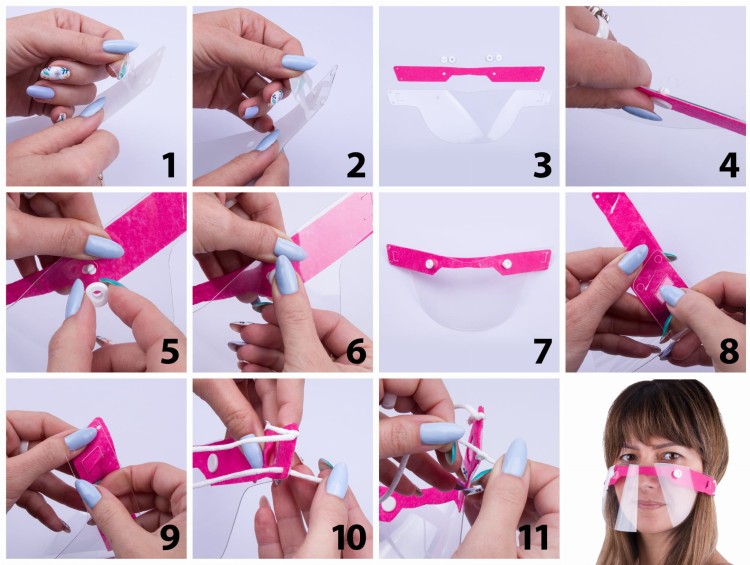 1
2
3
4
5
6
7
8
9
10
11